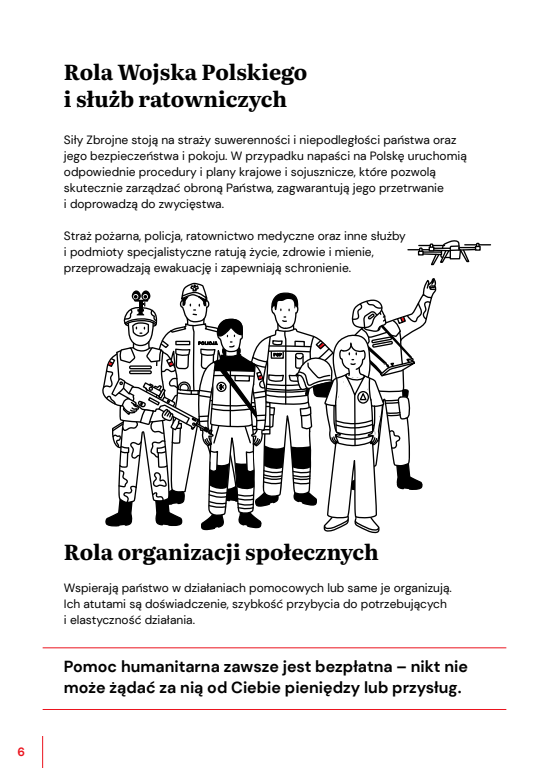 Rola Wojska Polskiego i służb ratowniczych

Siły Zbrojne stoją na straży suwerenności i niepodległości państwa oraz jego bezpieczeństwa i pokoju. W przypadku napaści na Polskę uruchomią odpowiednie procedury i plany krajowe i sojusznicze, które pozwolą skutecznie zarządzać obroną Państwa, zagwarantują jego przetrwanie i doprowadzą do zwycięstwa.

Straż pożarna, policja, ratownictwo medyczne oraz inne służby i podmioty specjalistyczne ratują życie, zdrowie i mienie, przeprowadzają ewakuację i zapewniają schronienie.

POLICJA

PSP

Rola organizacji społecznych

Wspierają państwo w działaniach pomocowych lub same je organizują. Ich atutami są doświadczenie, szybkość przybycia do potrzebujących i elastyczność działania.

Pomoc humanitarna zawsze jest bezpłatna – nikt nie może żądać za nią od Ciebie pieniędzy lub przysług.

6