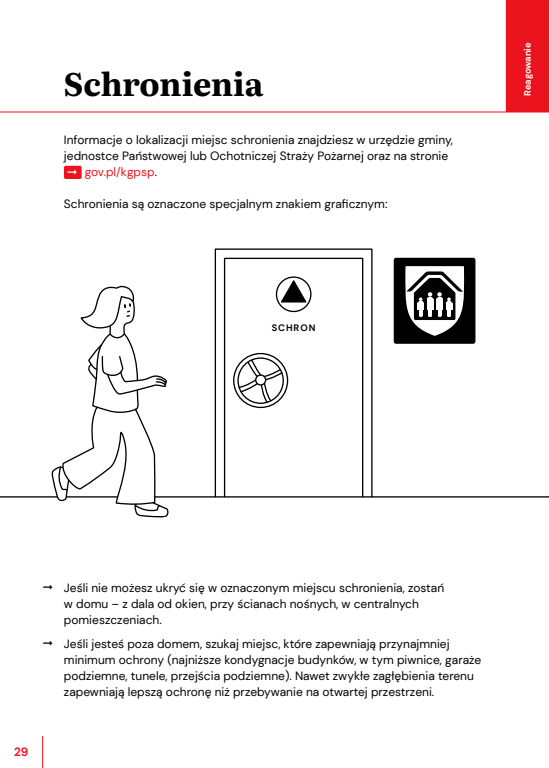 Reagowanie

Schronienia

Informacje o lokalizacji miejsc schronienia znajdziesz w urzędzie gminy, jednostce Państwowej lub Ochotniczej Straży Pożarnej oraz na stronie → gov.pl/kgpsp.

Schronienia są oznaczone specjalnym znakiem graficznym:

SCHRON

→ Jeśli nie możesz ukryć się w oznaczonym miejscu schronienia, zostań w domu – z dala od okien, przy ścianach nośnych, w centralnych pomieszczeniach.

→ Jeśli jesteś poza domem, szukaj miejsc, które zapewniają przynajmniej minimum ochrony (najniższe kondygnacje budynków, w tym piwnice, garaże podziemne, tunele, przejścia podziemne). Nawet zwykłe zagłębienia terenu zapewniają lepszą ochronę niż przebywanie na otwartej przestrzeni.

29