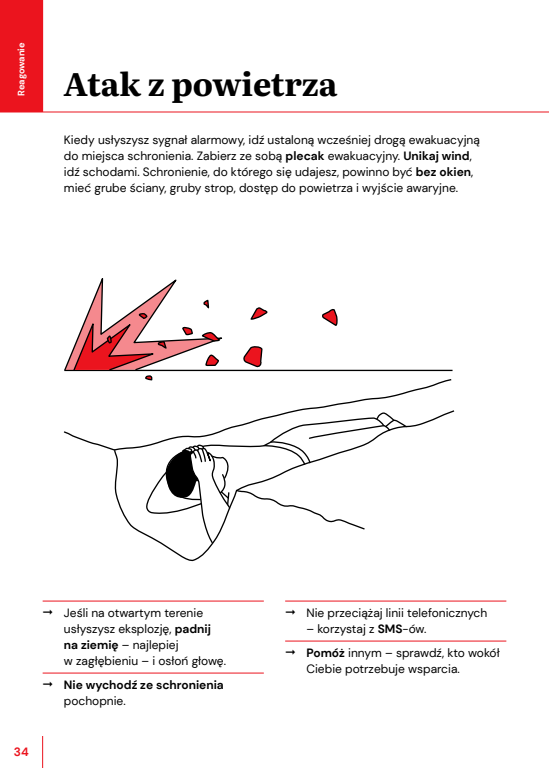 Reagowanie

Atak z powietrza

Kiedy usłyszysz sygnał alarmowy, idź ustaloną wcześniej drogą ewakuacyjną do miejsca schronienia. Zabierz ze sobą plecak ewakuacyjny. Unikaj wind, idź schodami. Schronienie, do którego się udajesz, powinno być bez okien, mieć grube ściany, gruby strop, dostęp do powietrza i wyjście awaryjne.

→ Jeśli na otwartym terenie usłyszysz eksplozję, padnij na ziemię – najlepiej w zagłębieniu – i osłoń głowę.

→ Nie wychodź ze schronienia pochopnie.

→ Nie przeciążaj linii telefonicznych – korzystaj z SMS-ów.

→ Pomóż innym – sprawdź, kto wokół Ciebie potrzebuje wsparcia.

34